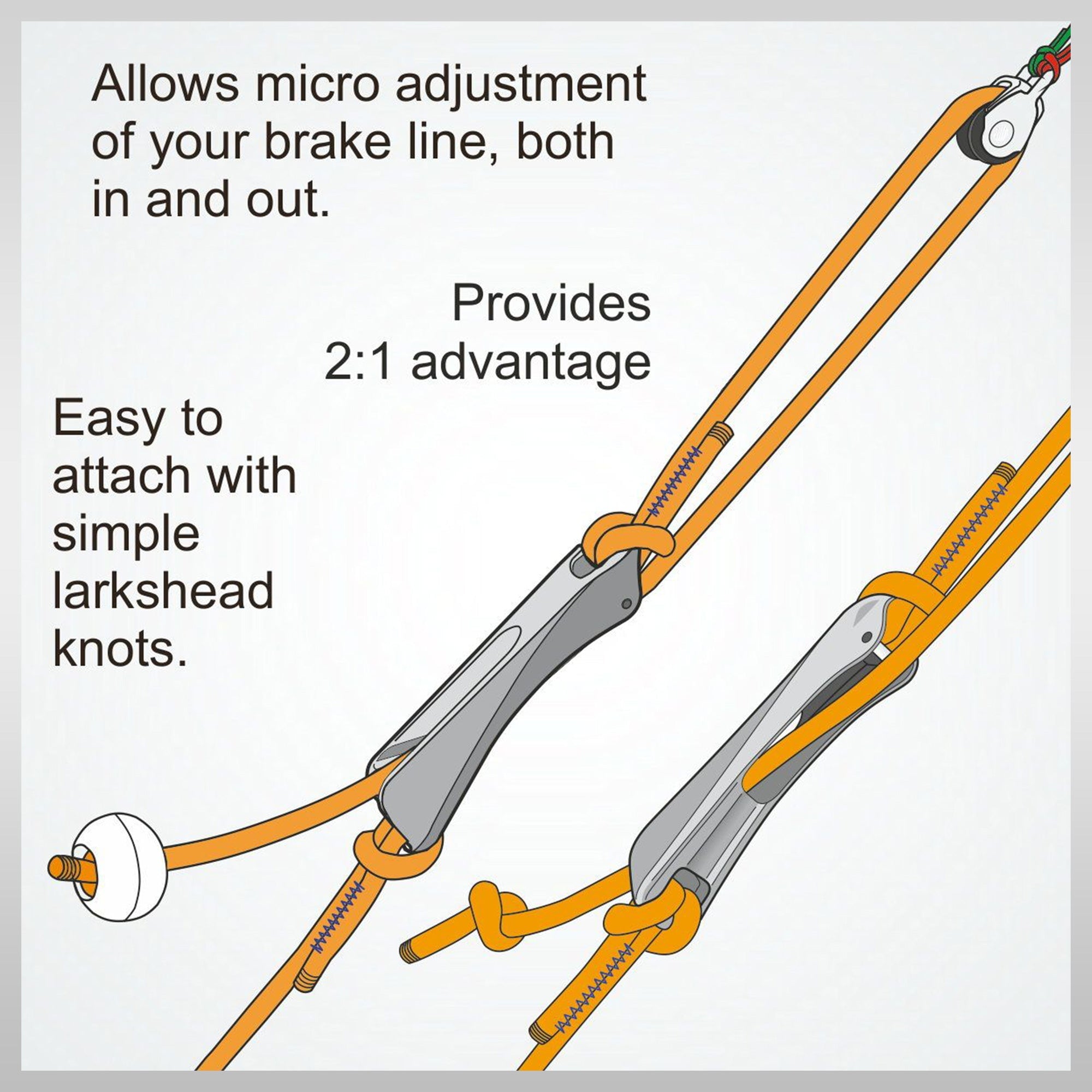 Allows micro adjustment of your brake line, both in and out.

Provides 2:1 advantage

Easy to attach with simple larkshead knots.